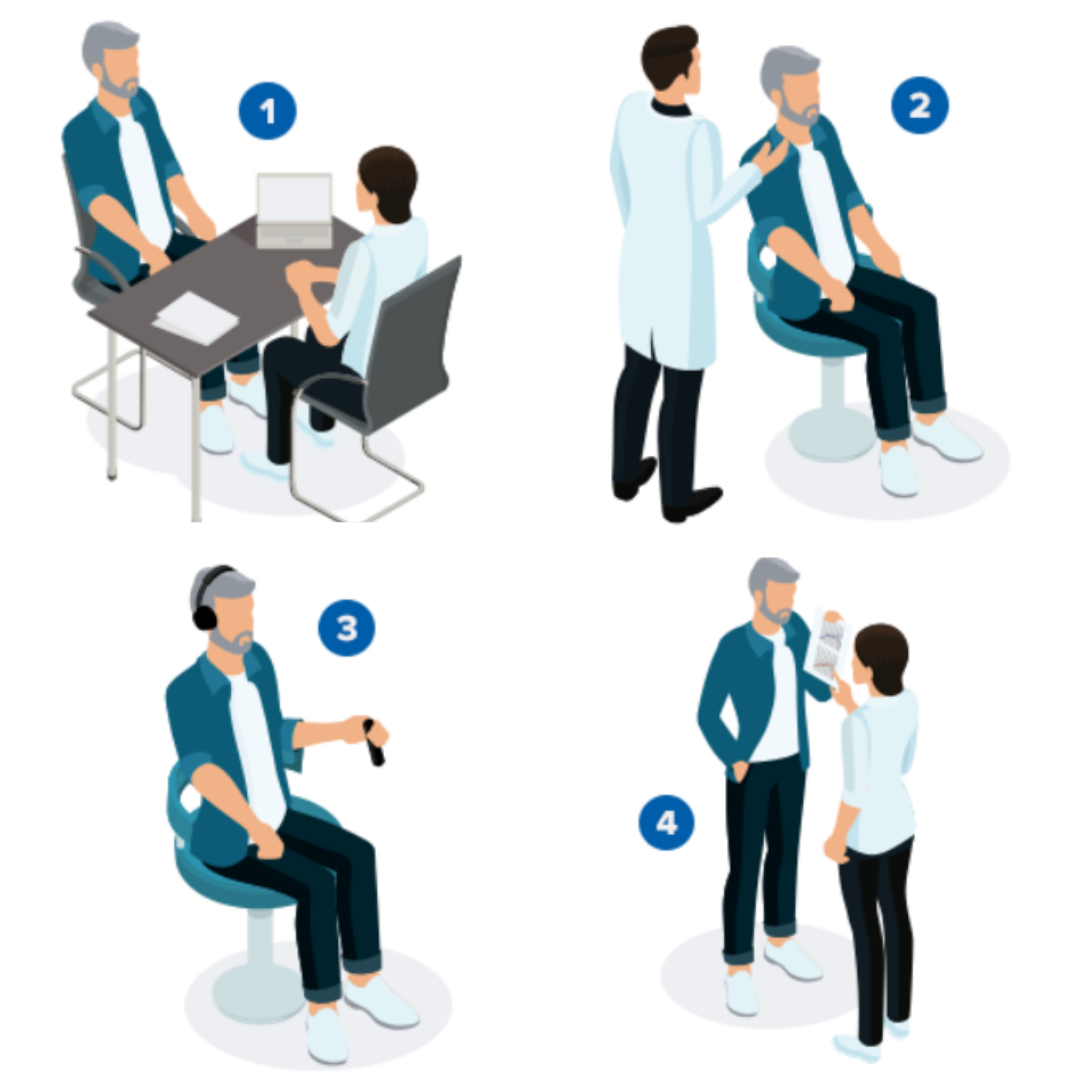 1

2

3

4